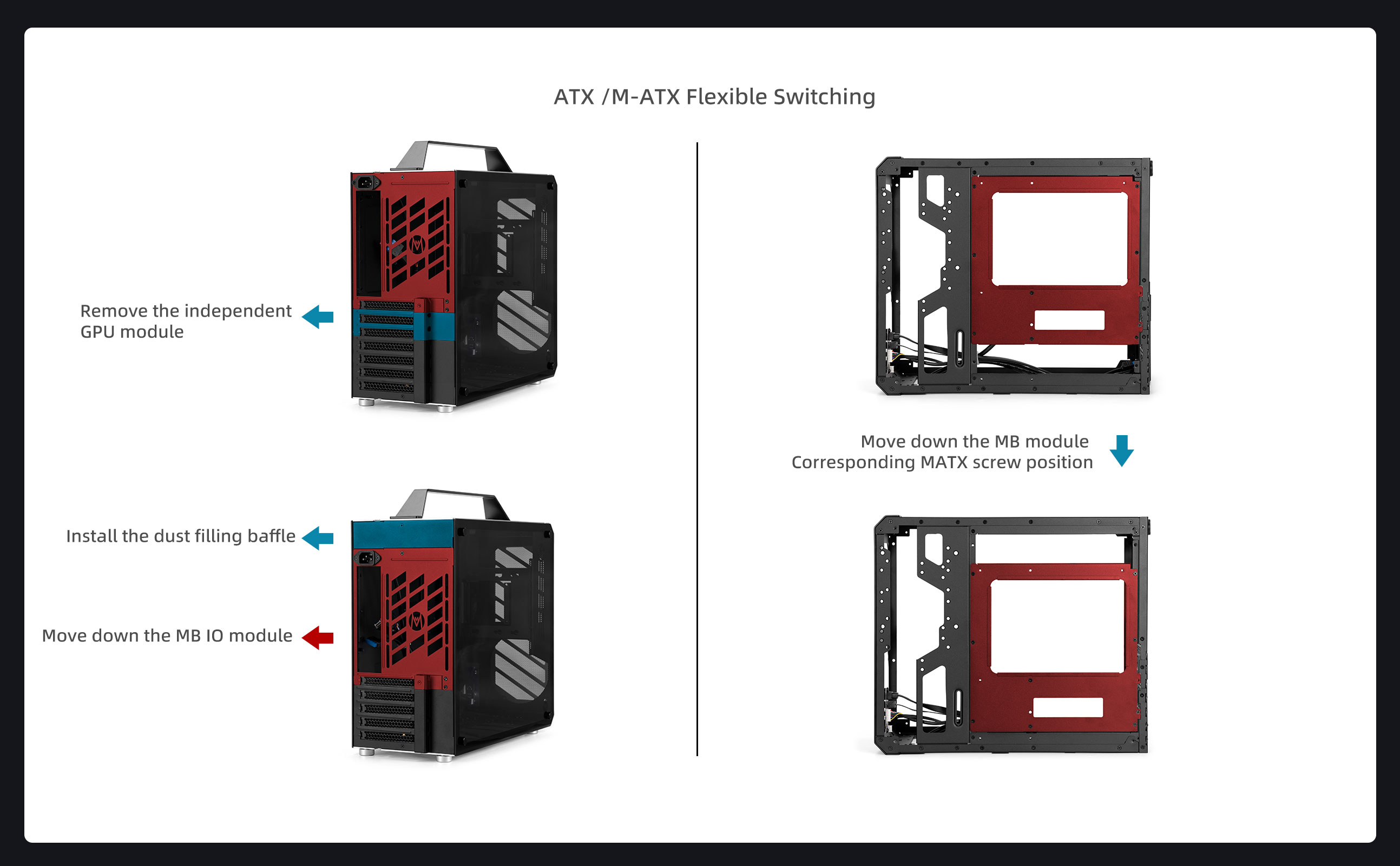 ATX /M-ATX Flexible Switching

Remove the independent GPU module

Install the dust filling baffle

Move down the MB IO module

Move down the MB module
Corresponding MATX screw position