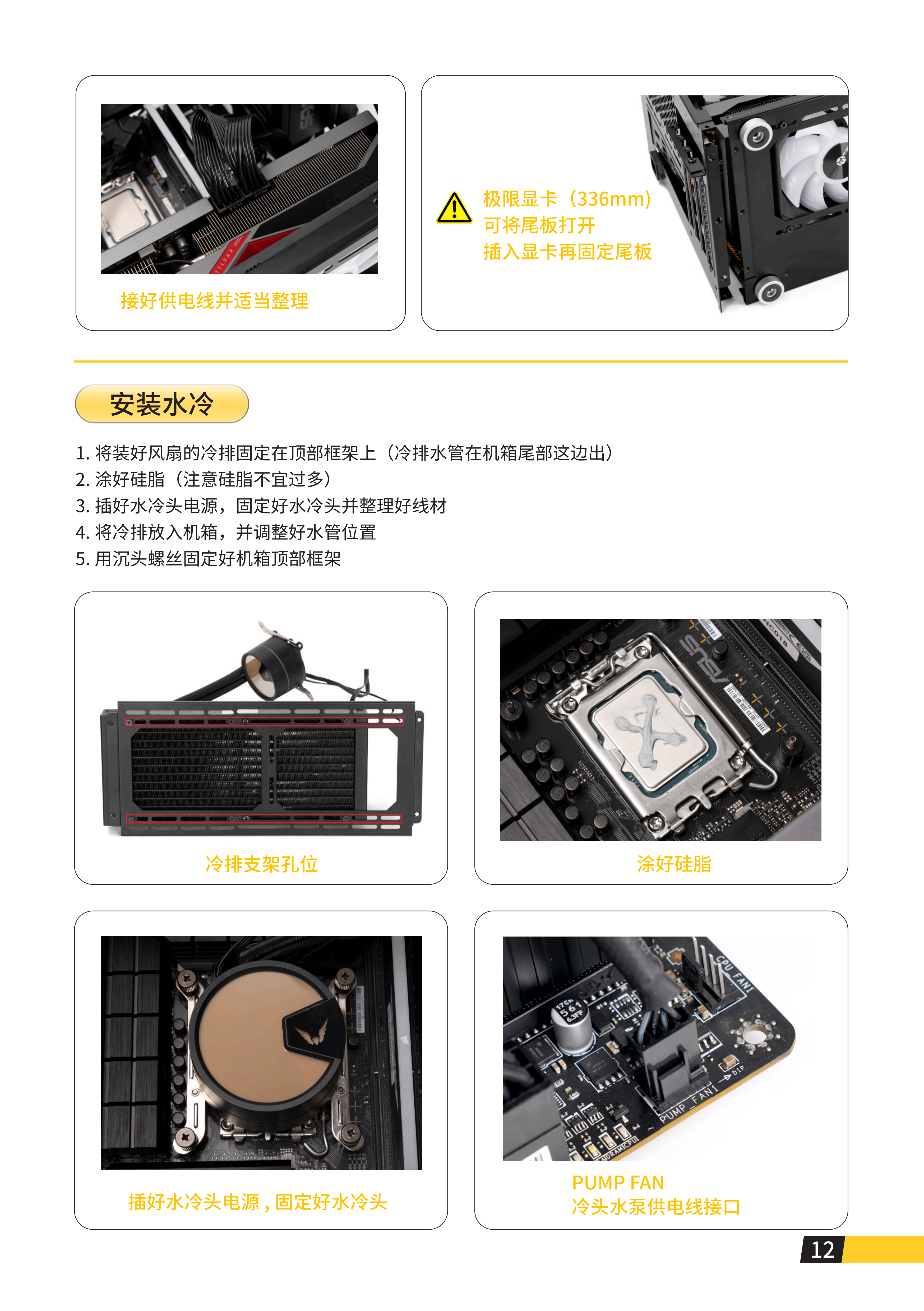 接好供电线并适当整理

极限显卡（336mm）
可将尾板打开
插入显卡再固定尾板

安装水冷

1. 将装好风扇的冷排固定在顶部框架上（冷排水管在机箱尾部这边出）
2. 涂好硅脂（注意硅脂不宜过多）
3. 插好水冷头电源，固定好水冷头并整理好线材
4. 将冷排放入机箱，并调整好水管位置
5. 用沉头螺丝固定好机箱顶部框架

冷排支架孔位

涂好硅脂

插好水冷头电源，固定好水冷头

CPU_FAN1
PUMP_FAN1

PUMP FAN
冷头水泵供电线接口

12