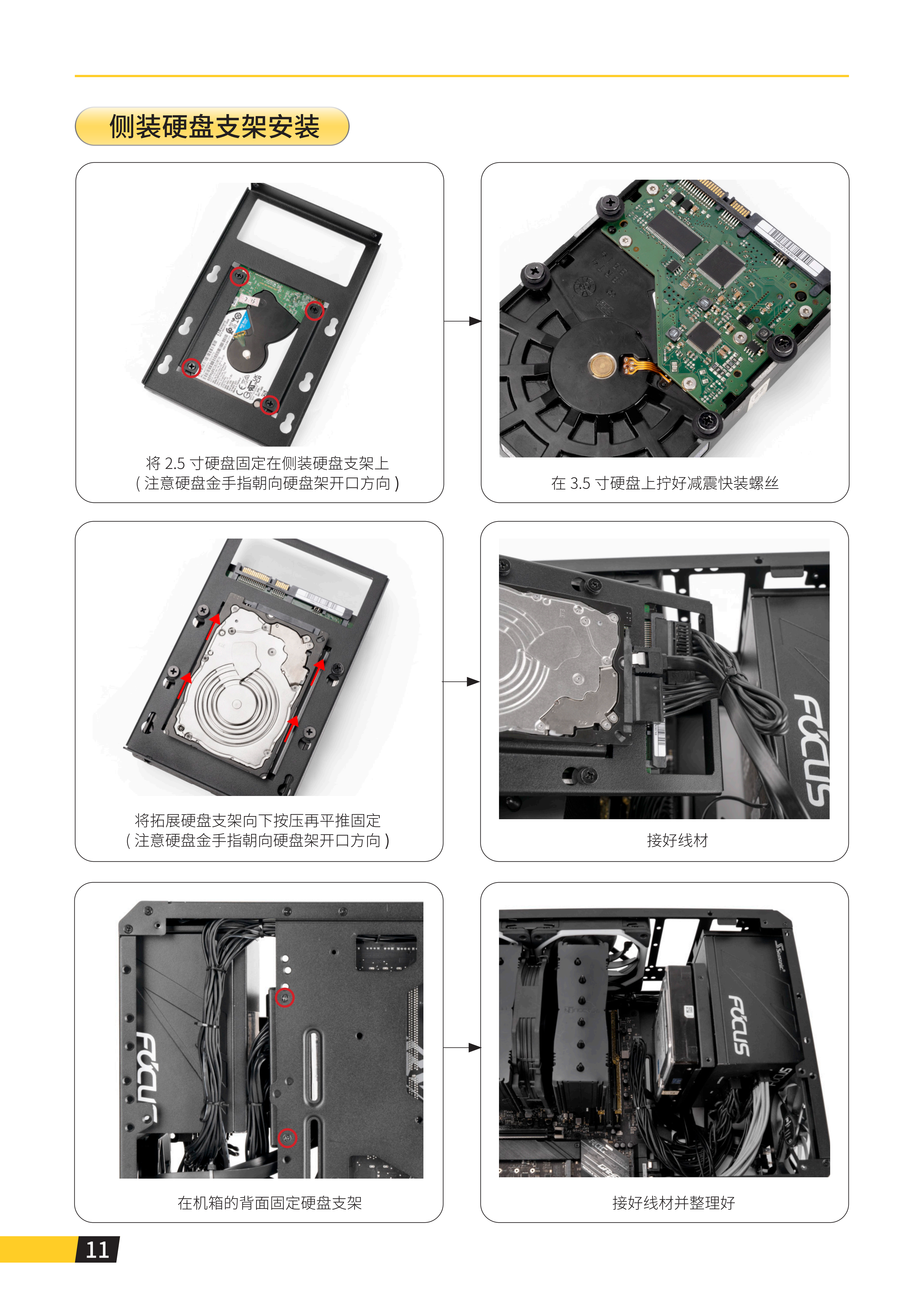 侧装硬盘支架安装

将 2.5 寸硬盘固定在侧装硬盘支架上
( 注意硬盘金手指朝向硬盘架开口方向 )

在 3.5 寸硬盘上拧好减震快装螺丝

将拓展硬盘支架向下按压再平推固定
( 注意硬盘金手指朝向硬盘架开口方向 )

FOCUS

接好线材

FOCUS

在机箱的背面固定硬盘支架

FOCUS

接好线材并整理好

11