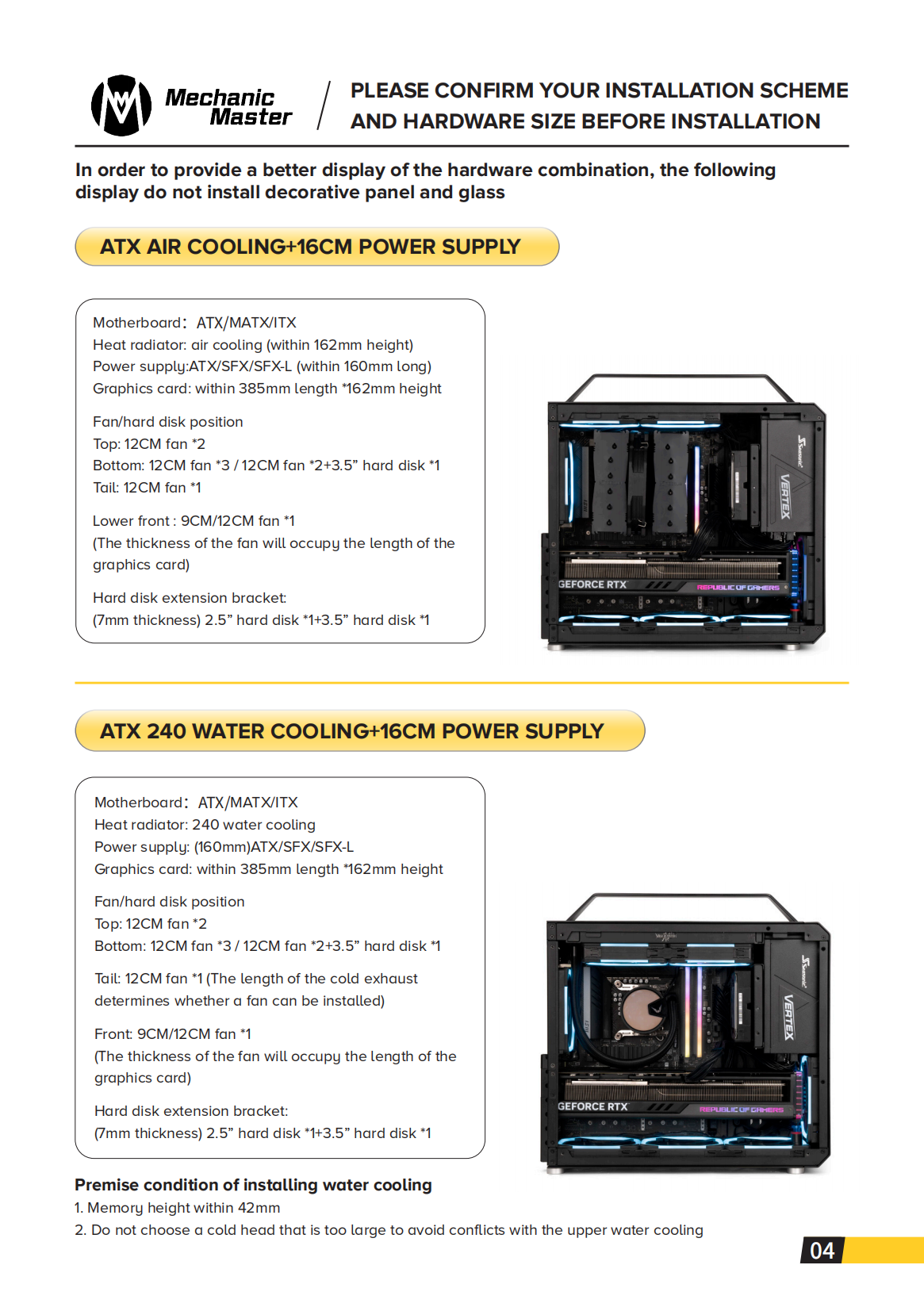 Mechanic Master

PLEASE CONFIRM YOUR INSTALLATION SCHEME AND HARDWARE SIZE BEFORE INSTALLATION

In order to provide a better display of the hardware combination, the following display do not install decorative panel and glass

ATX AIR COOLING+16CM POWER SUPPLY

Motherboard: ATX/MATX/ITX
Heat radiator: air cooling (within 162mm height)
Power supply:ATX/SFX/SFX-L (within 160mm long)
Graphics card: within 385mm length *162mm height

Fan/hard disk position
Top: 12CM fan *2
Bottom: 12CM fan *3 / 12CM fan *2+3.5" hard disk *1
Tail: 12CM fan *1

Lower front : 9CM/12CM fan *1
(The thickness of the fan will occupy the length of the graphics card)

Hard disk extension bracket:
(7mm thickness) 2.5" hard disk *1+3.5" hard disk *1

Seasonic VERTEX
GEFORCE RTX
REPUBLIC OF GAMERS

ATX 240 WATER COOLING+16CM POWER SUPPLY

Motherboard: ATX/MATX/ITX
Heat radiator: 240 water cooling
Power supply: (160mm)ATX/SFX/SFX-L
Graphics card: within 385mm length *162mm height

Fan/hard disk position
Top: 12CM fan *2
Bottom: 12CM fan *3 / 12CM fan *2+3.5" hard disk *1

Tail: 12CM fan *1 (The length of the cold exhaust determines whether a fan can be installed)

Front: 9CM/12CM fan *1
(The thickness of the fan will occupy the length of the graphics card)

Hard disk extension bracket:
(7mm thickness) 2.5" hard disk *1+3.5" hard disk *1

Seasonic VERTEX
GEFORCE RTX
REPUBLIC OF GAMERS

Premise condition of installing water cooling
1. Memory height within 42mm
2. Do not choose a cold head that is too large to avoid conflicts with the upper water cooling

04