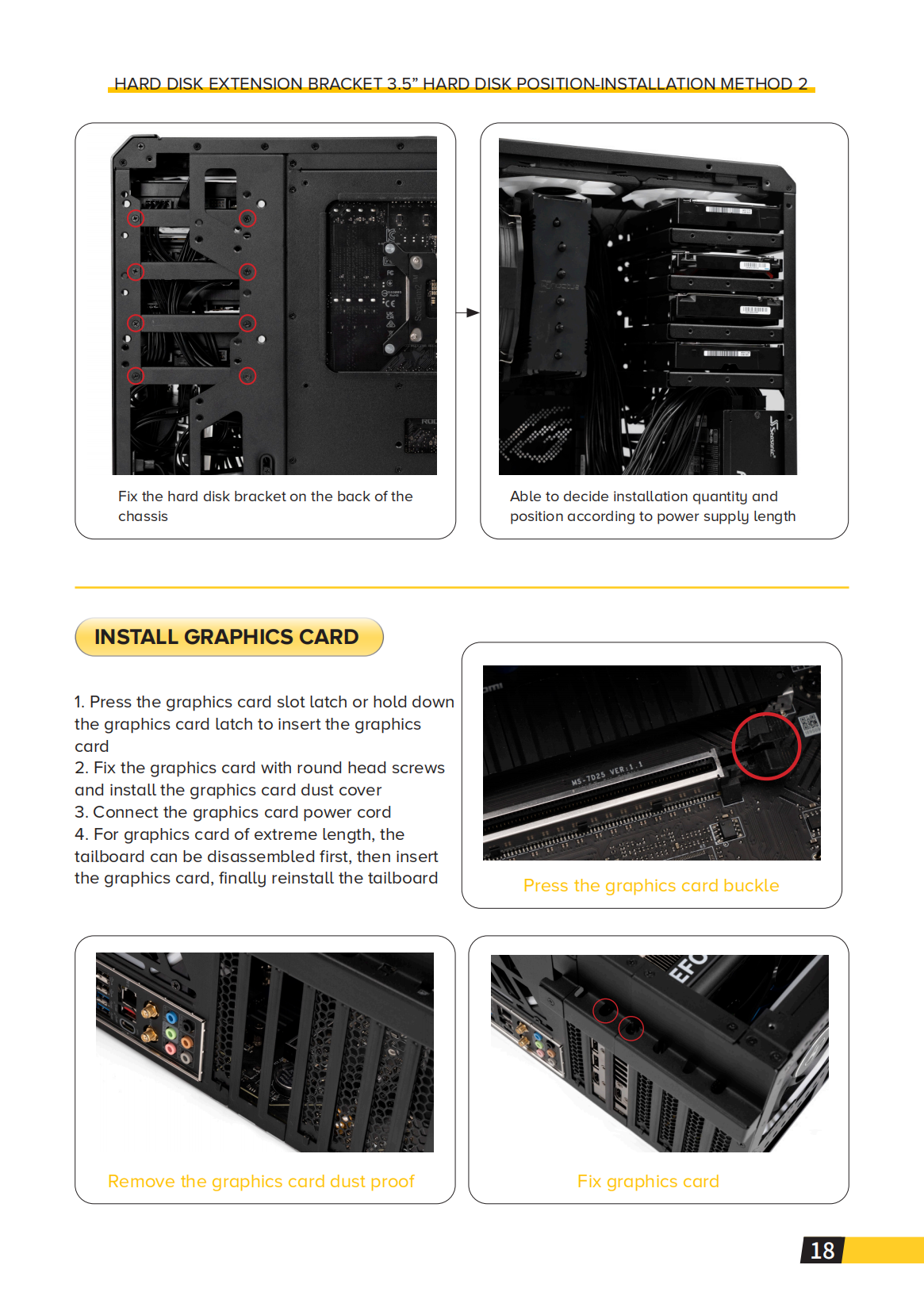 HARD DISK EXTENSION BRACKET 3.5" HARD DISK POSITION-INSTALLATION METHOD 2

Fix the hard disk bracket on the back of the chassis

Able to decide installation quantity and position according to power supply length

INSTALL GRAPHICS CARD

1. Press the graphics card slot latch or hold down the graphics card latch to insert the graphics card
2. Fix the graphics card with round head screws and install the graphics card dust cover
3. Connect the graphics card power cord
4. For graphics card of extreme length, the tailboard can be disassembled first, then insert the graphics card, finally reinstall the tailboard

MS-7D25 VER:1.1

Press the graphics card buckle

Remove the graphics card dust proof

Fix graphics card

18