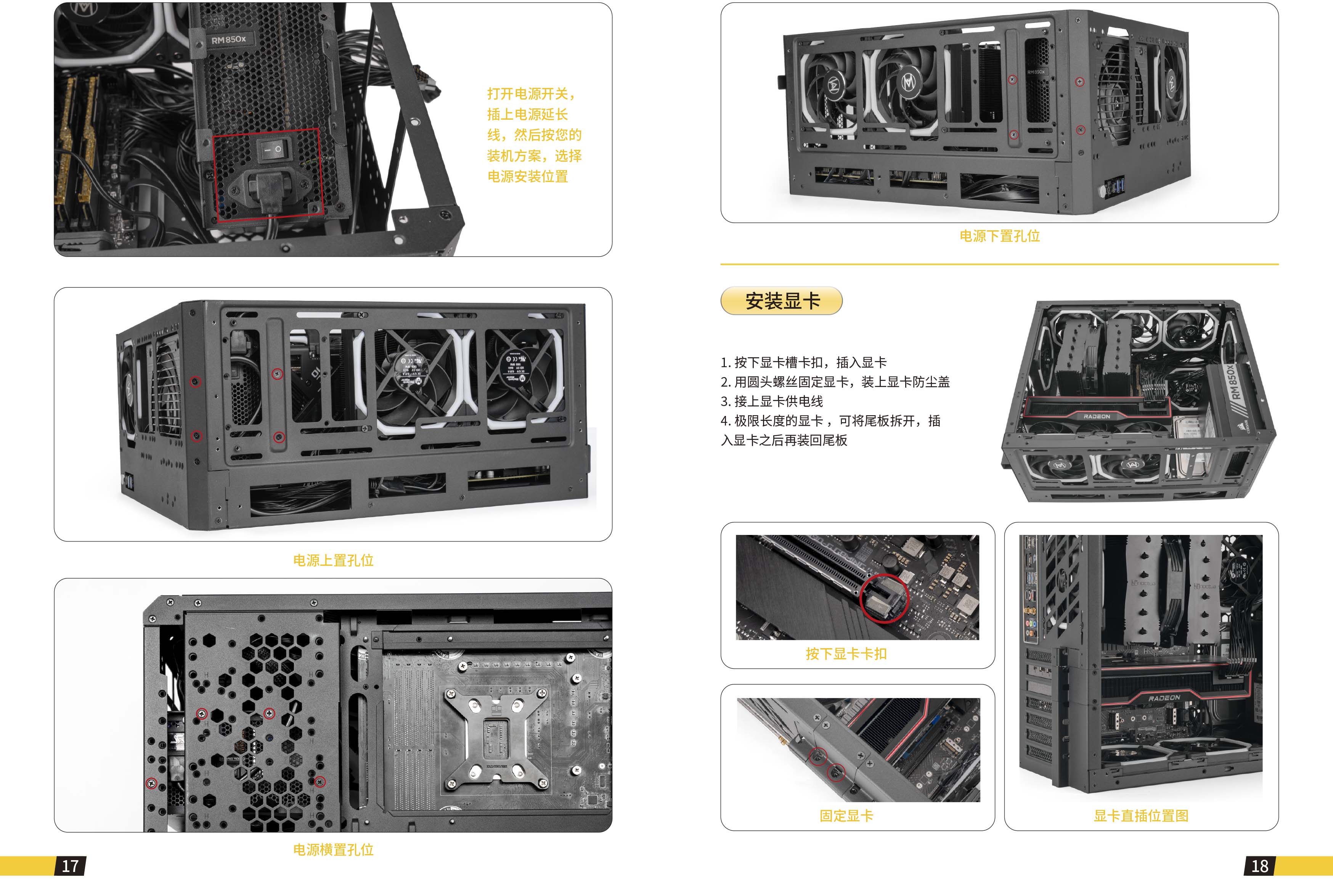 RM850x

打开电源开关，插上电源延长线，然后按您的装机方案，选择电源安装位置

电源上置孔位

电源横置孔位

17

电源下置孔位

安装显卡

1. 按下显卡槽卡扣，插入显卡
2. 用圆头螺丝固定显卡，装上显卡防尘盖
3. 接上显卡供电线
4. 极限长度的显卡，可将尾板拆开，插入显卡之后再装回尾板

RADEON

RM 850X

按下显卡卡扣

固定显卡

RADEON

显卡直插位置图

18