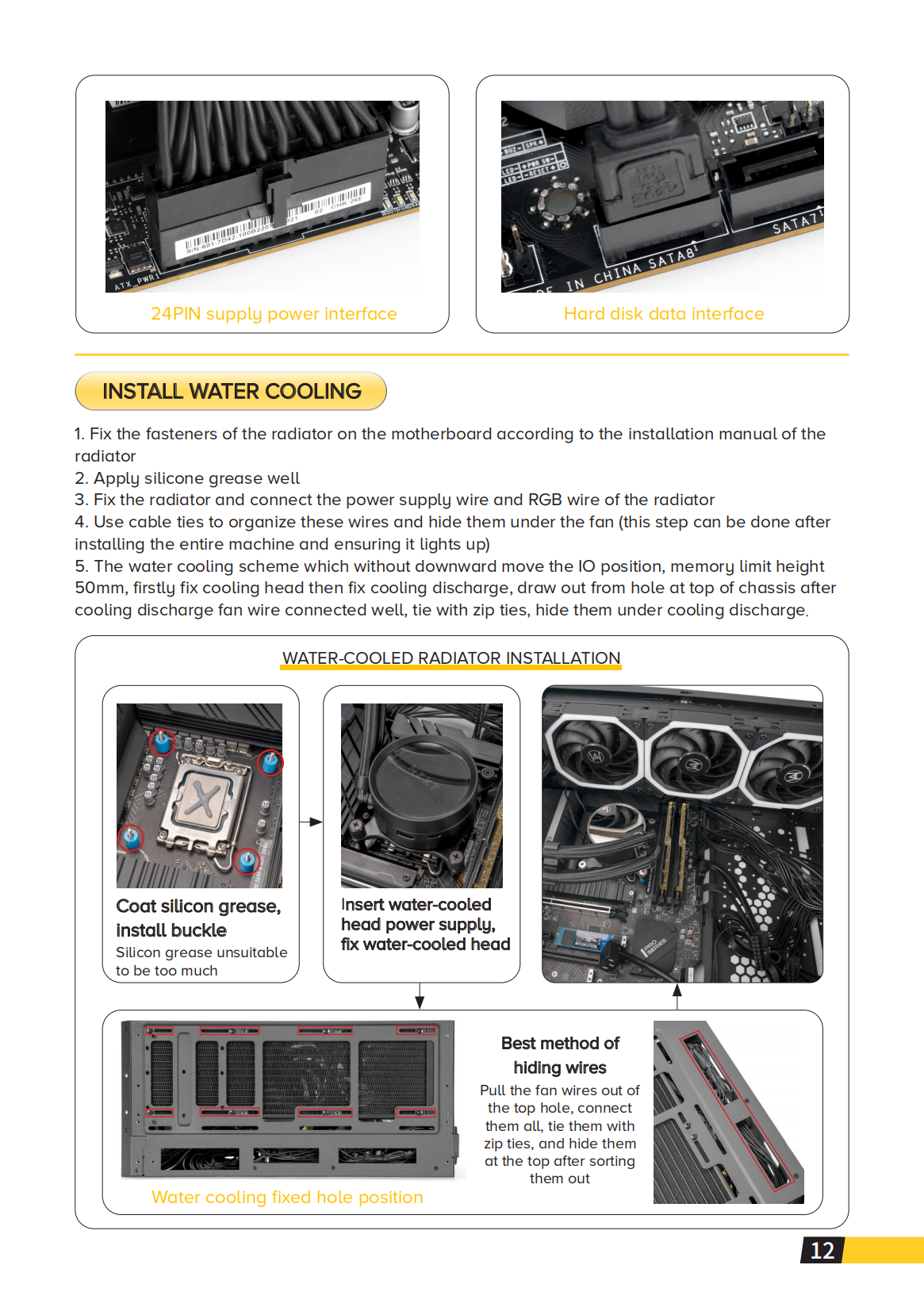 24PIN supply power interface

Hard disk data interface

INSTALL WATER COOLING

1. Fix the fasteners of the radiator on the motherboard according to the installation manual of the radiator
2. Apply silicone grease well
3. Fix the radiator and connect the power supply wire and RGB wire of the radiator
4. Use cable ties to organize these wires and hide them under the fan (this step can be done after installing the entire machine and ensuring it lights up)
5. The water cooling scheme which without downward move the IO position, memory limit height 50mm, firstly fix cooling head then fix cooling discharge, draw out from hole at top of chassis after cooling discharge fan wire connected well, tie with zip ties, hide them under cooling discharge.

WATER-COOLED RADIATOR INSTALLATION

Coat silicon grease, install buckle
Silicon grease unsuitable to be too much

Insert water-cooled head power supply, fix water-cooled head

Water cooling fixed hole position

Best method of hiding wires
Pull the fan wires out of the top hole, connect them all, tie them with zip ties, and hide them at the top after sorting them out

12