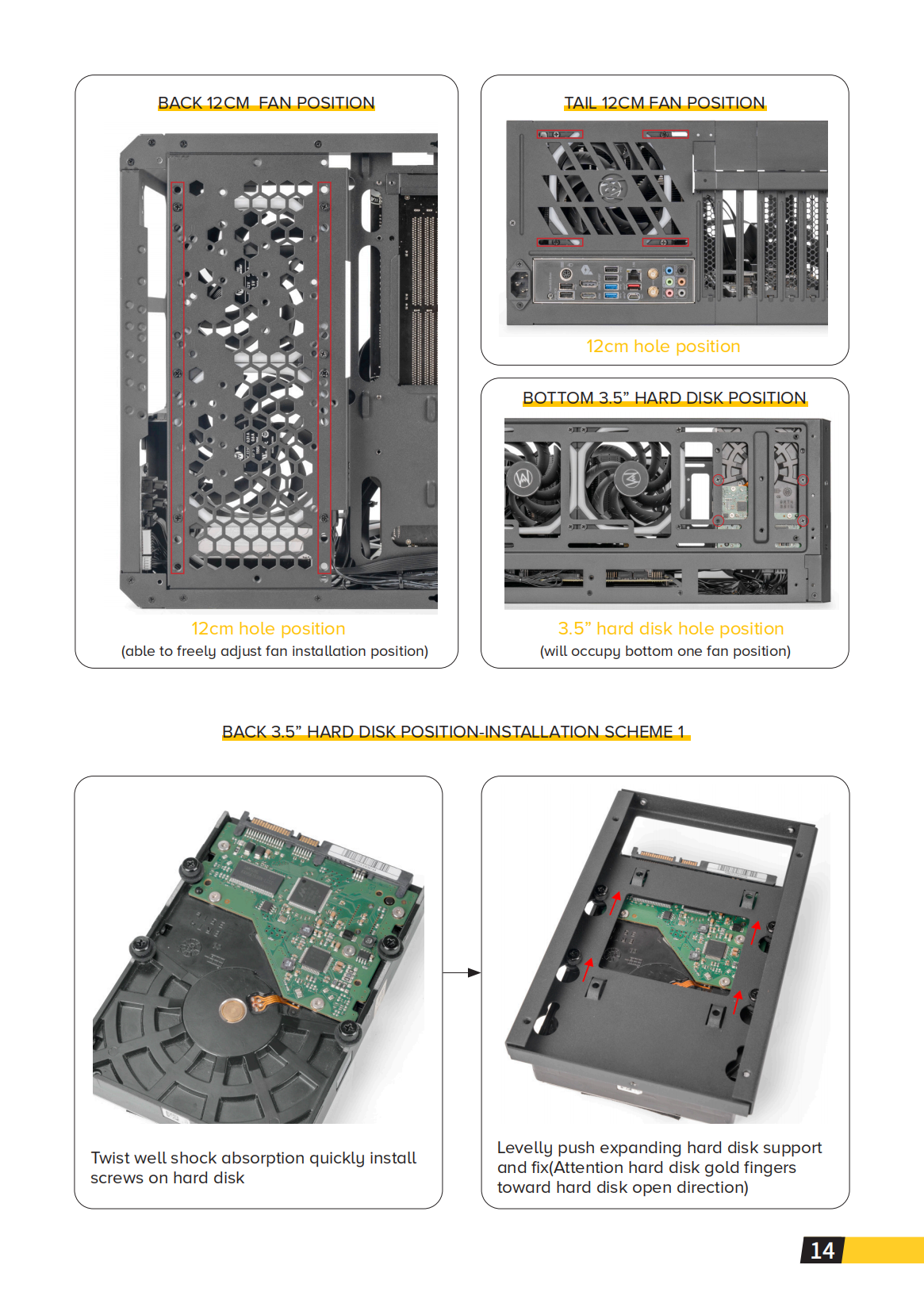 BACK 12CM  FAN POSITION

12cm hole position
(able to freely adjust fan installation position)

TAIL 12CM FAN POSITION

12cm hole position

BOTTOM 3.5” HARD DISK POSITION

3.5” hard disk hole position
(will occupy bottom one fan position)

BACK 3.5” HARD DISK POSITION-INSTALLATION SCHEME 1

Twist well shock absorption quickly install screws on hard disk

Levelly push expanding hard disk support and fix(Attention hard disk gold fingers toward hard disk open direction)

14