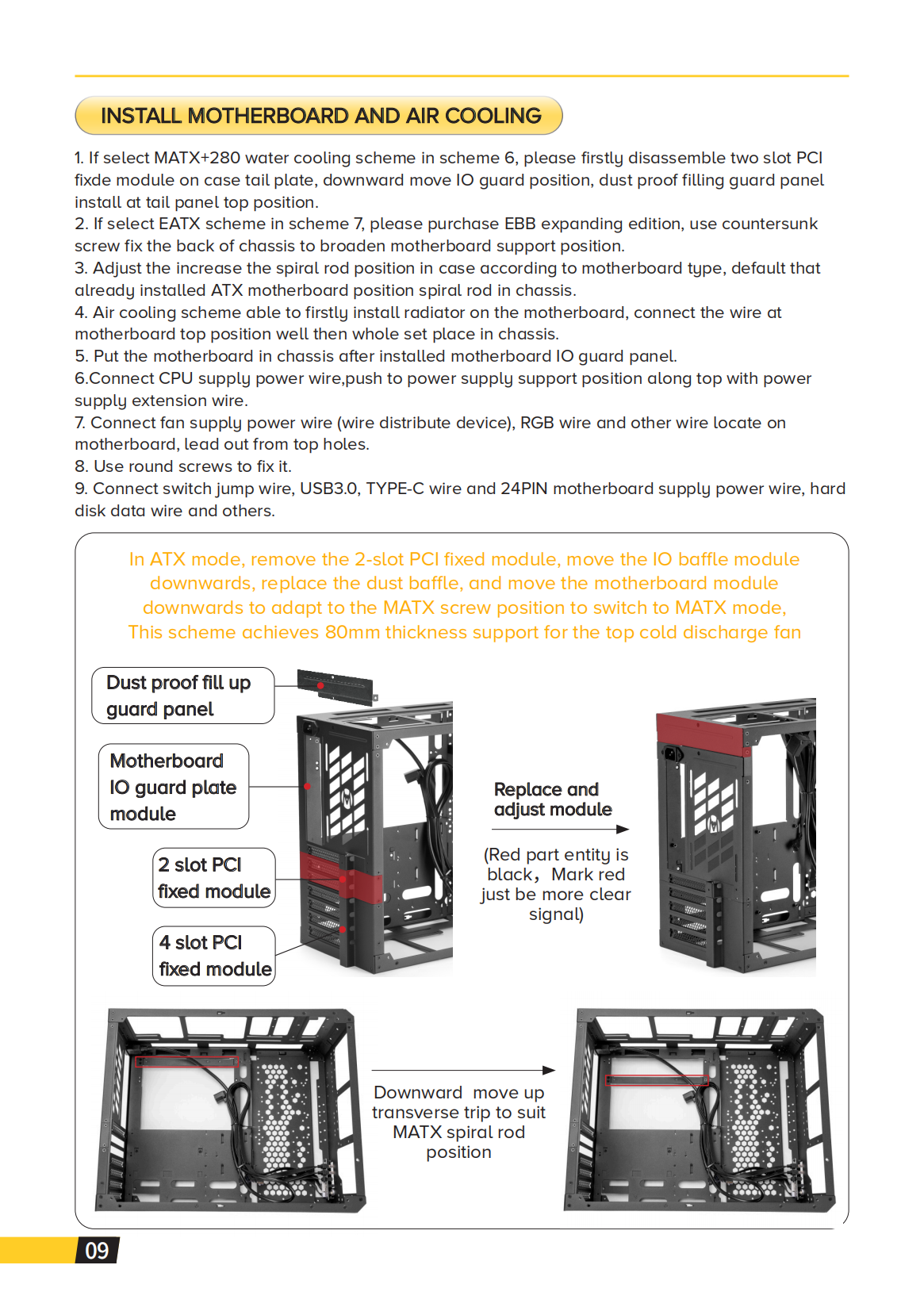 INSTALL MOTHERBOARD AND AIR COOLING

1. If select MATX+280 water cooling scheme in scheme 6, please firstly disassemble two slot PCI fixde module on case tail plate, downward move IO guard position, dust proof filling guard panel install at tail panel top position.
2. If select EATX scheme in scheme 7, please purchase EBB expanding edition, use countersunk screw fix the back of chassis to broaden motherboard support position.
3. Adjust the increase the spiral rod position in case according to motherboard type, default that already installed ATX motherboard position spiral rod in chassis.
4. Air cooling scheme able to firstly install radiator on the motherboard, connect the wire at motherboard top position well then whole set place in chassis.
5. Put the motherboard in chassis after installed motherboard IO guard panel.
6.Connect CPU supply power wire,push to power supply support position along top with power supply extension wire.
7. Connect fan supply power wire (wire distribute device), RGB wire and other wire locate on motherboard, lead out from top holes.
8. Use round screws to fix it.
9. Connect switch jump wire, USB3.0, TYPE-C wire and 24PIN motherboard supply power wire, hard disk data wire and others.

In ATX mode, remove the 2-slot PCI fixed module, move the IO baffle module downwards, replace the dust baffle, and move the motherboard module downwards to adapt to the MATX screw position to switch to MATX mode, This scheme achieves 80mm thickness support for the top cold discharge fan

Dust proof fill up guard panel

Motherboard IO guard plate module

2 slot PCI fixed module

4 slot PCI fixed module

Replace and adjust module

(Red part entity is black, Mark red just be more clear signal)

Downward move up transverse trip to suit MATX spiral rod position

09